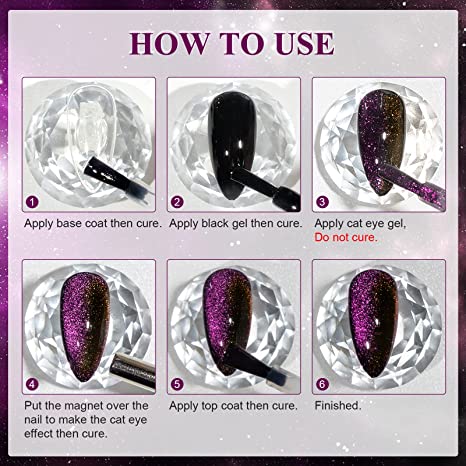 HOW TO USE

1
Apply base coat then cure.

2
Apply black gel then cure.

3
Apply cat eye gel,
Do not cure.

4
Put the magnet over the nail to make the cat eye effect then cure.

5
Apply top coat then cure.

6
Finished.